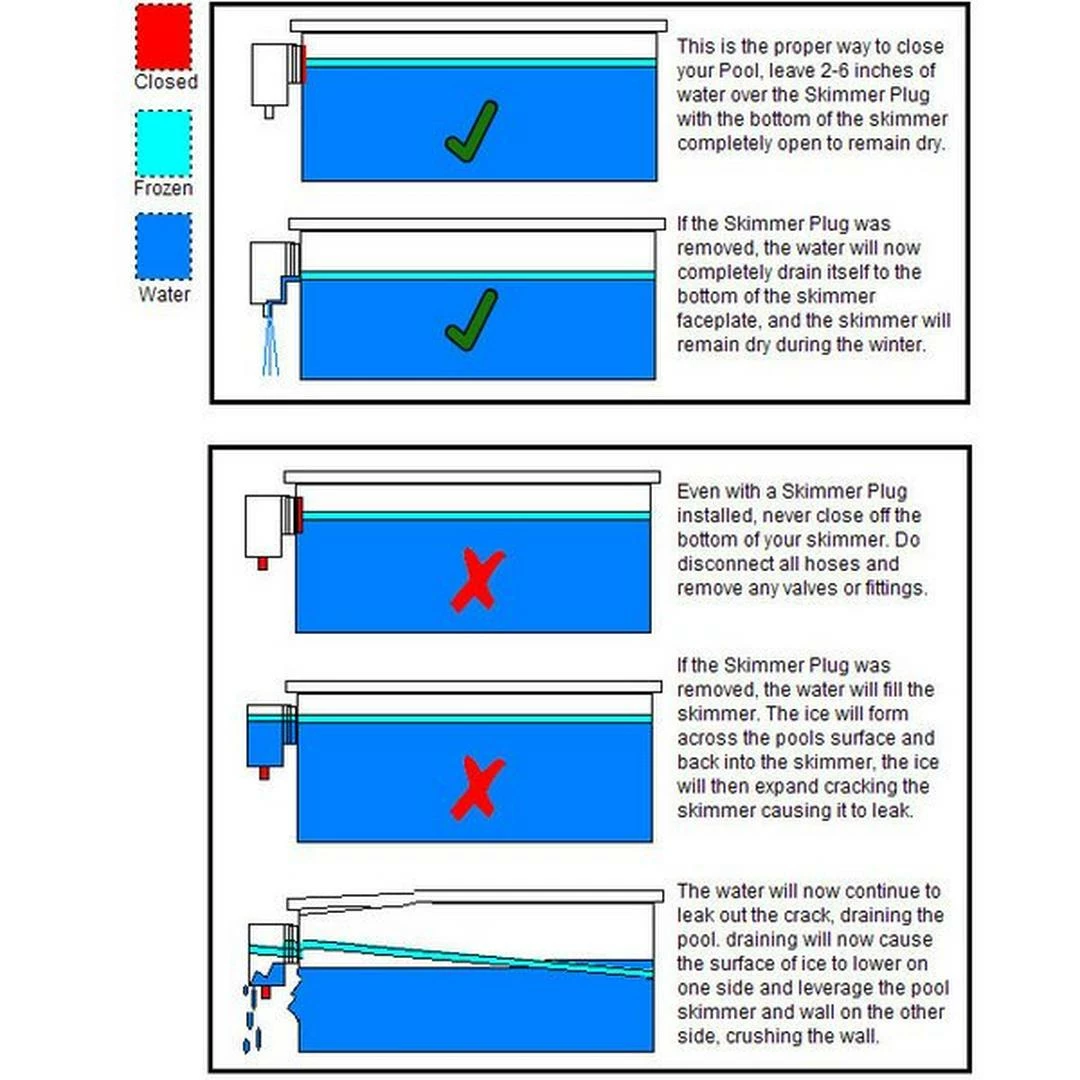 Closed

Frozen

Water

This is the proper way to close your Pool, leave 2-6 inches of water over the Skimmer Plug with the bottom of the skimmer completely open to remain dry.

If the Skimmer Plug was removed, the water will now completely drain itself to the bottom of the skimmer faceplate, and the skimmer will remain dry during the winter.

Even with a Skimmer Plug installed, never close off the bottom of your skimmer. Do disconnect all hoses and remove any valves or fittings.

If the Skimmer Plug was removed, the water will fill the skimmer. The ice will form across the pools surface and back into the skimmer, the ice will then expand cracking the skimmer causing it to leak.

The water will now continue to leak out the crack, draining the pool. draining will now cause the surface of ice to lower on one side and leverage the pool skimmer and wall on the other side, crushing the wall.